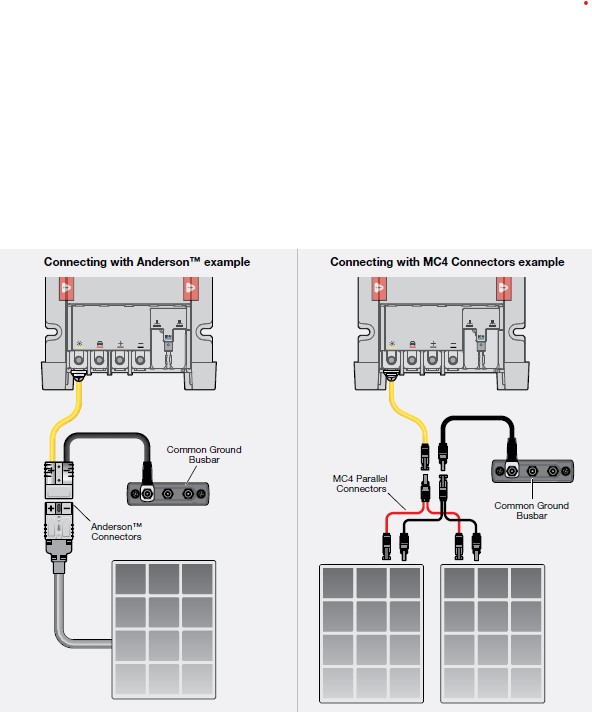 Connecting with Anderson™ example

Common Ground Busbar

Anderson™ Connectors

Connecting with MC4 Connectors example

MC4 Parallel Connectors

Common Ground Busbar